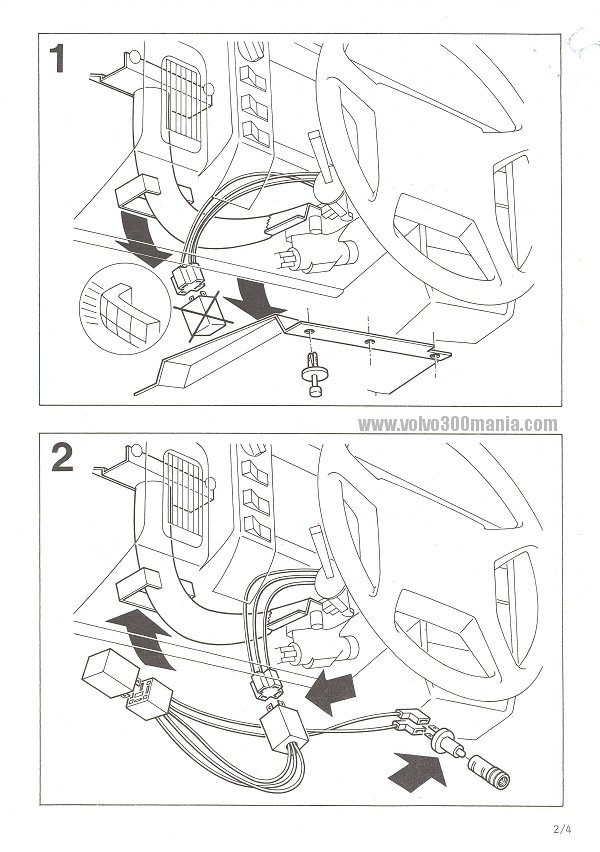 1

www.volvo300mania.com

2

2/4