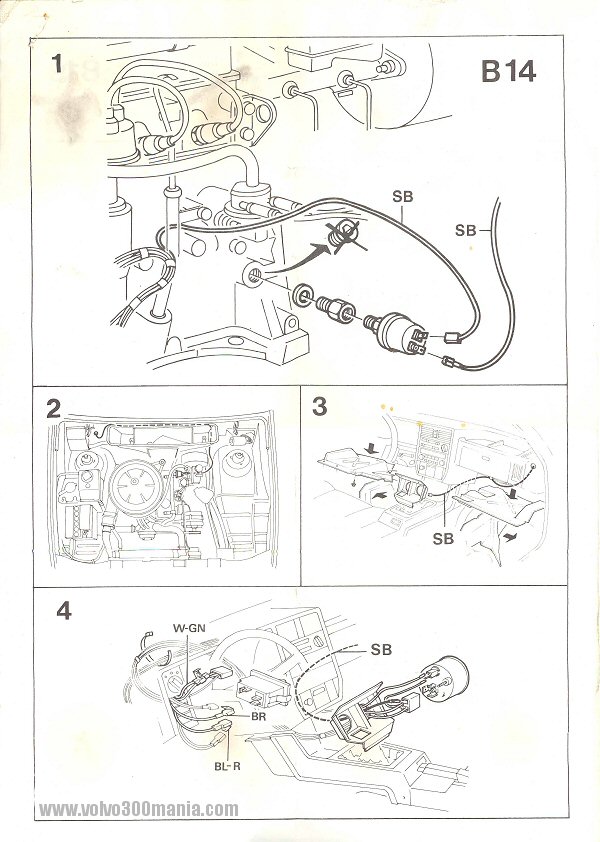 1

B14

SB

SB

2

3

SB

4

W-GN

SB

BR

BL-R

www.volvo300mania.com